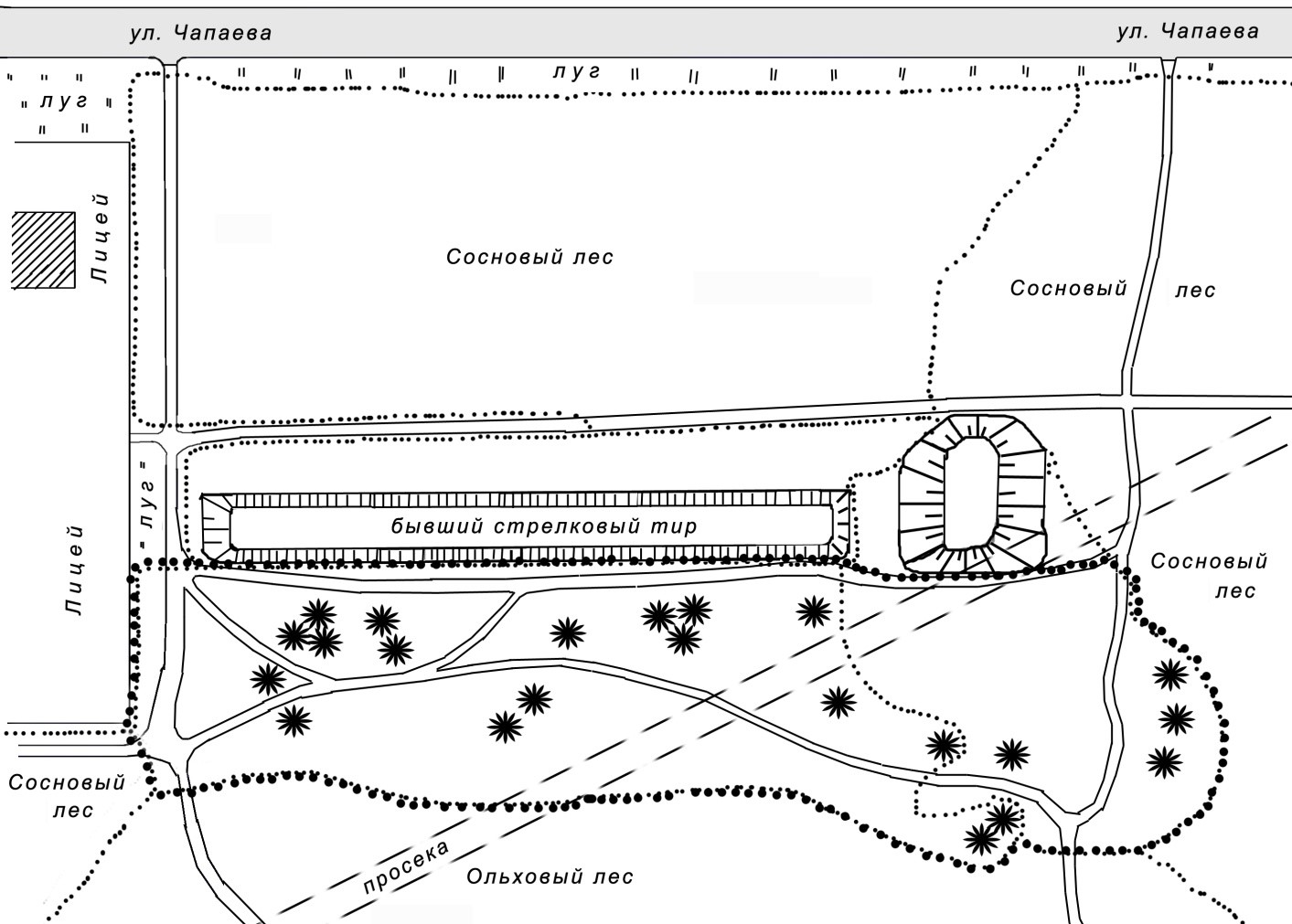 ул. Чапаева

ул. Чапаева

луг

луг

Лицей

Сосновый лес

Сосновый лес

луг

Лицей

бывший стрелковый тир

Сосновый лес

Сосновый лес

просека

Ольховый лес